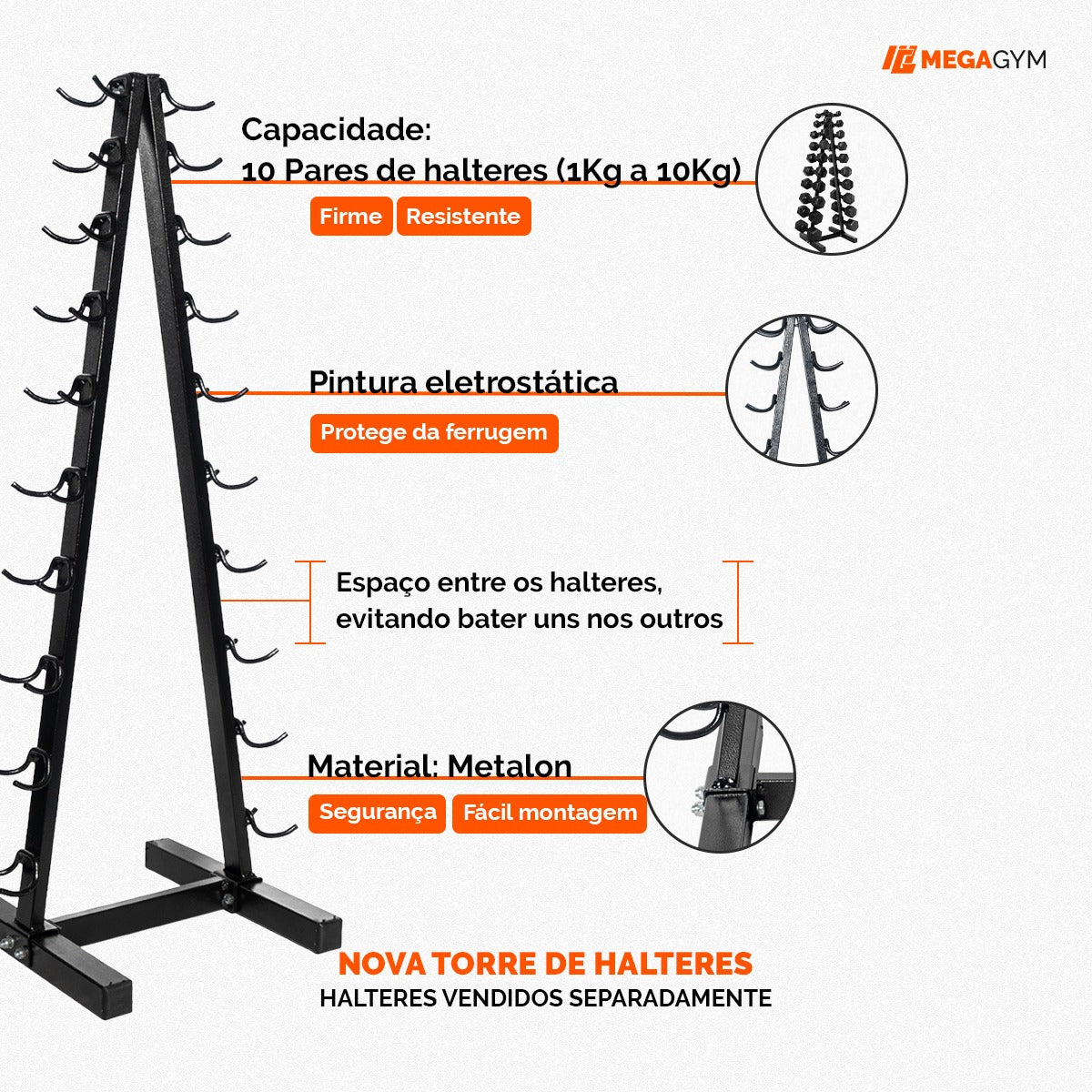 MEGAGYM

Capacidade:
10 Pares de halteres (1Kg a 10Kg)

Firme Resistente

Pintura eletrostática

Protege da ferrugem

Espaço entre os halteres, evitando bater uns nos outros

Material: Metalon

Segurança Fácil montagem

NOVA TORRE DE HALTERES
HALTERES VENDIDOS SEPARADAMENTE