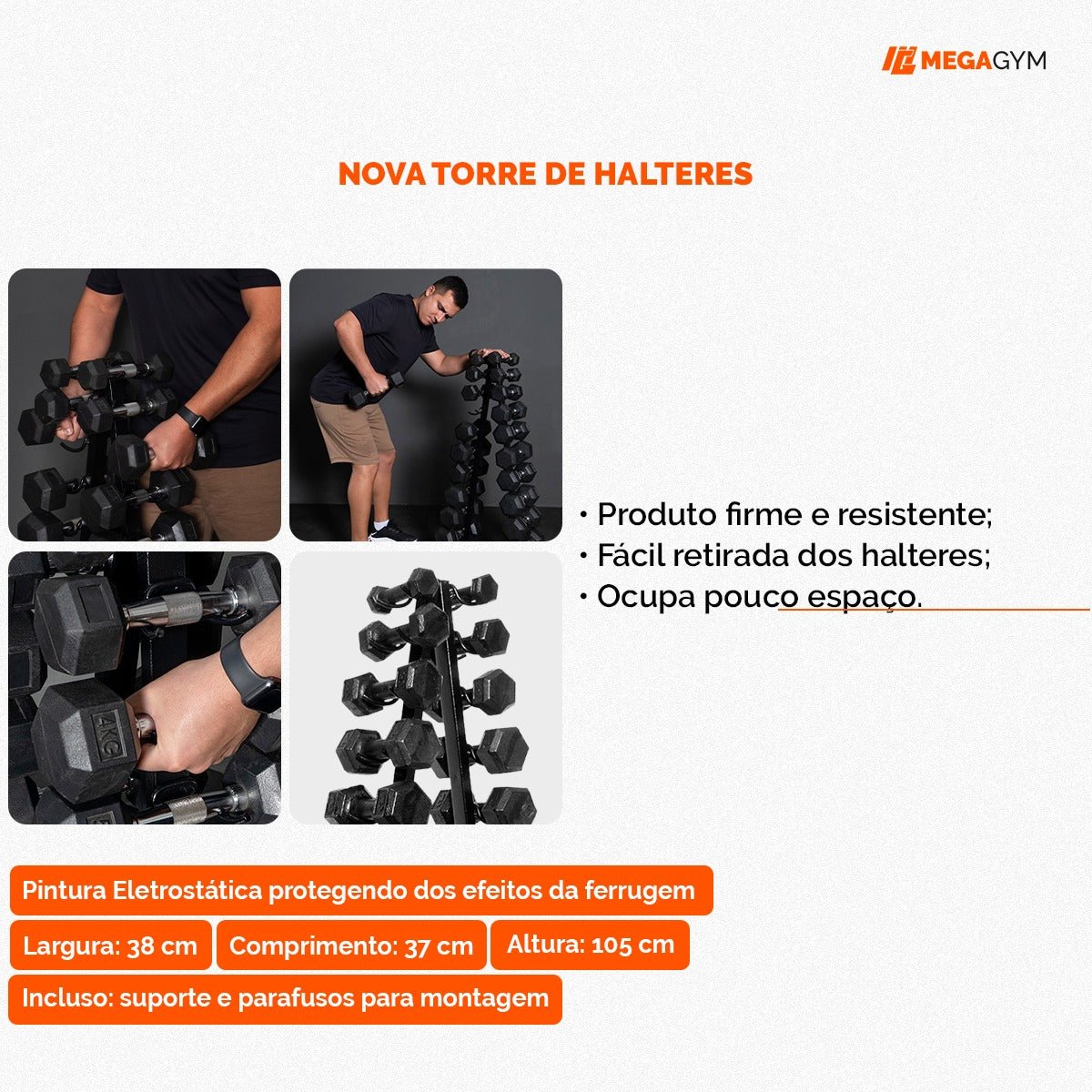 MEGAGYM

NOVA TORRE DE HALTERES

4KG

• Produto firme e resistente;
• Fácil retirada dos halteres;
• Ocupa pouco espaço.

Pintura Eletrostática protegendo dos efeitos da ferrugem

Largura: 38 cm

Comprimento: 37 cm

Altura: 105 cm

Incluso: suporte e parafusos para montagem