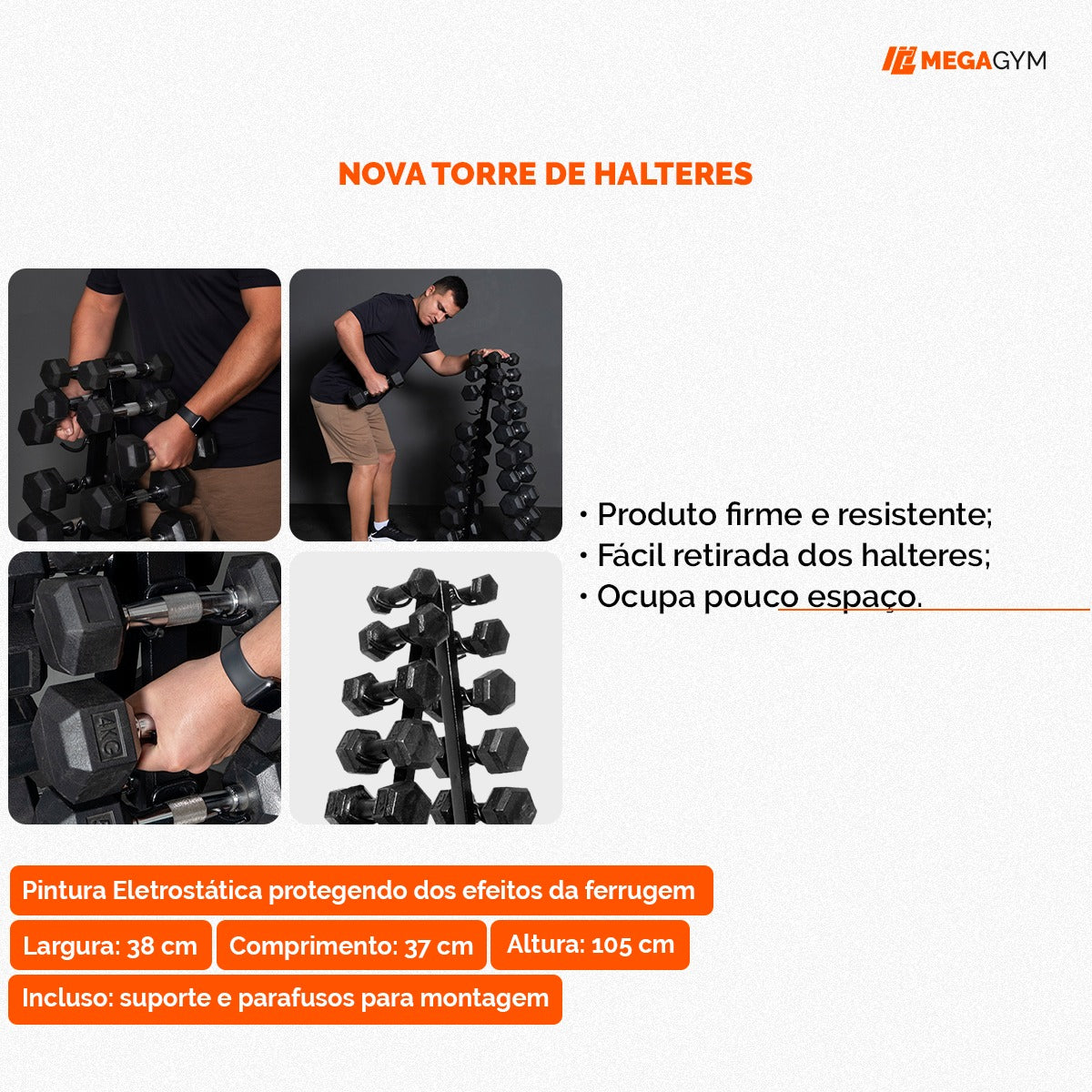 MEGAGYM

NOVA TORRE DE HALTERES

4KG

• Produto firme e resistente;
• Fácil retirada dos halteres;
• Ocupa pouco espaço.

Pintura Eletrostática protegendo dos efeitos da ferrugem

Largura: 38 cm

Comprimento: 37 cm

Altura: 105 cm

Incluso: suporte e parafusos para montagem