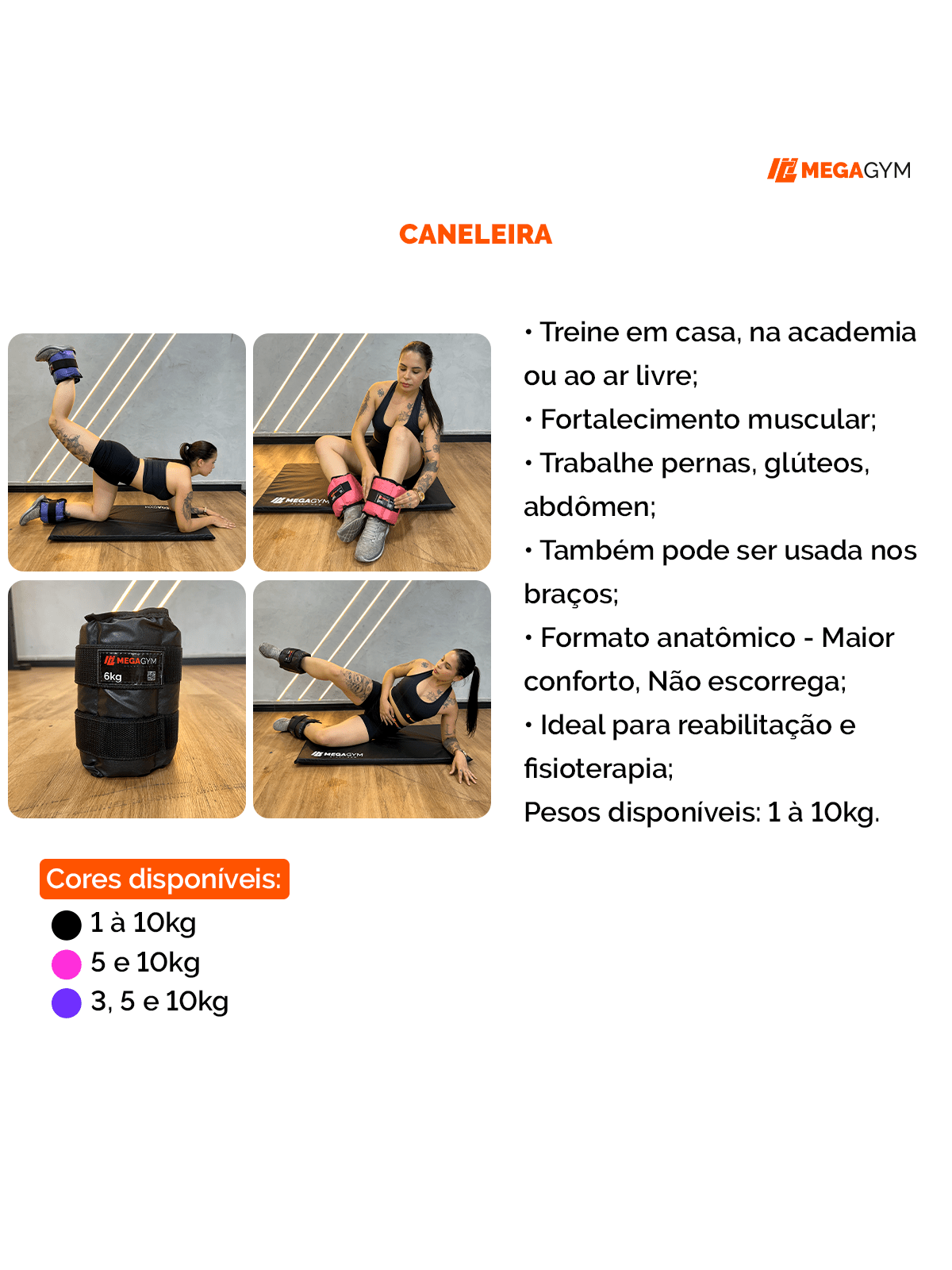 MEGAGYM

CANELEIRA

MEGAGYM

MEGAGYM
6kg

MEGAGYM

• Treine em casa, na academia ou ao ar livre;
• Fortalecimento muscular;
• Trabalhe pernas, glúteos, abdômen;
• Também pode ser usada nos braços;
• Formato anatômico - Maior conforto, Não escorrega;
• Ideal para reabilitação e fisioterapia;
Pesos disponíveis: 1 à 10kg.

Cores disponíveis:
1 à 10kg
5 e 10kg
3, 5 e 10kg