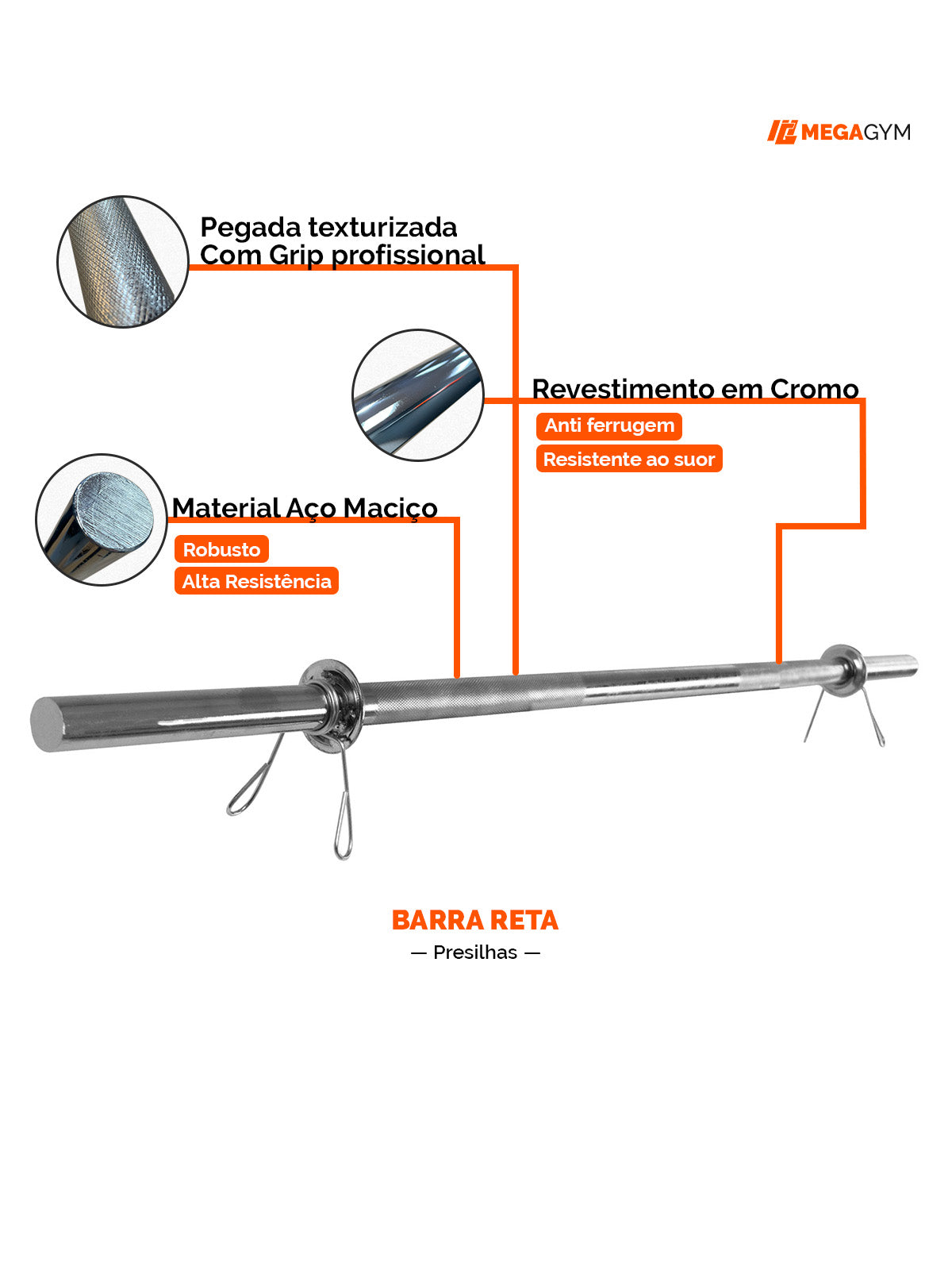 MEGAGYM

Pegada texturizada
Com Grip profissional

Revestimento em Cromo
Anti ferrugem
Resistente ao suor

Material Aço Maciço
Robusto
Alta Resistência

BARRA RETA
— Presilhas —