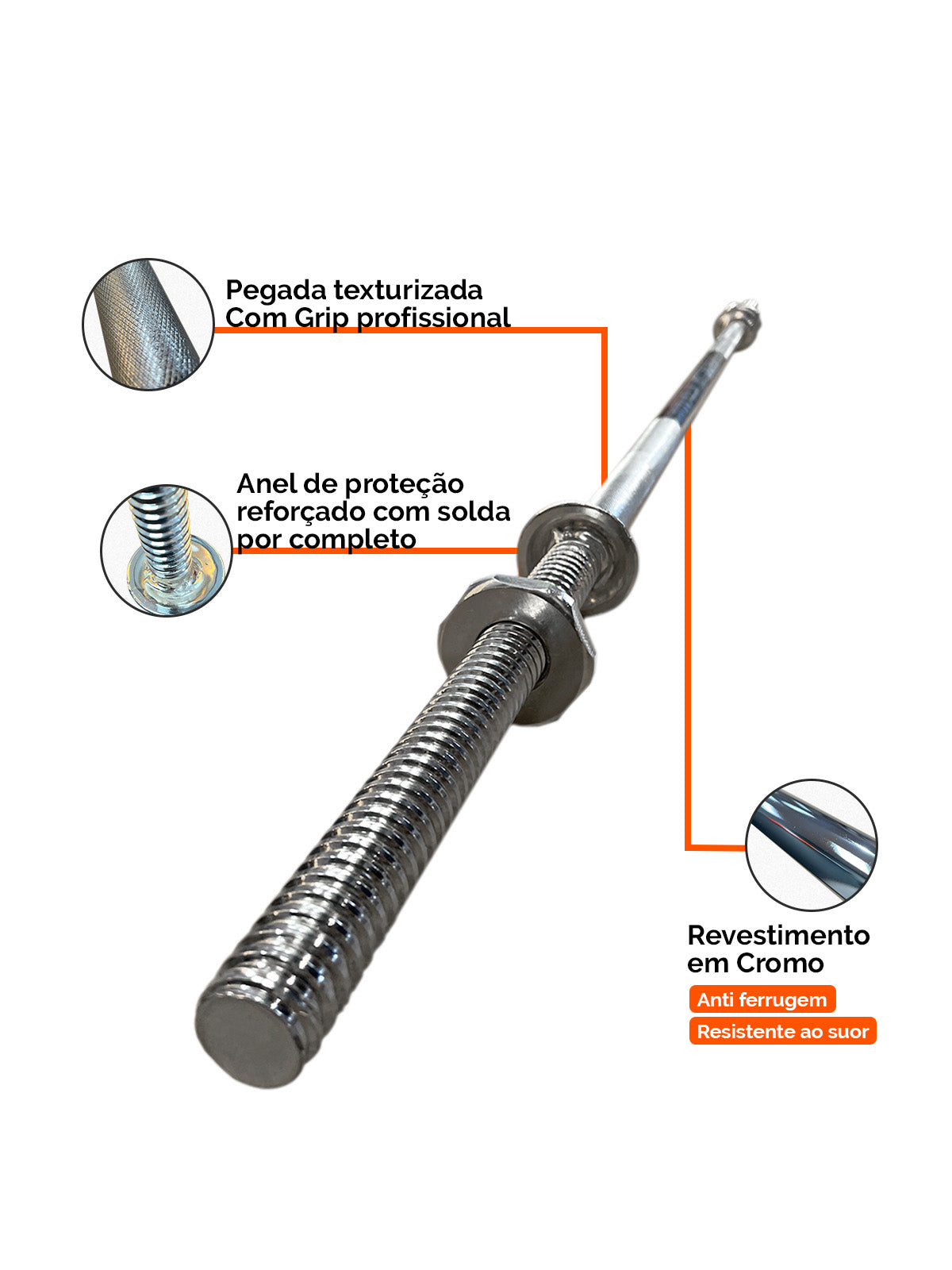 Pegada texturizada
Com Grip profissional

Anel de proteção
reforçado com solda
por completo

Revestimento
em Cromo

Anti ferrugem

Resistente ao suor