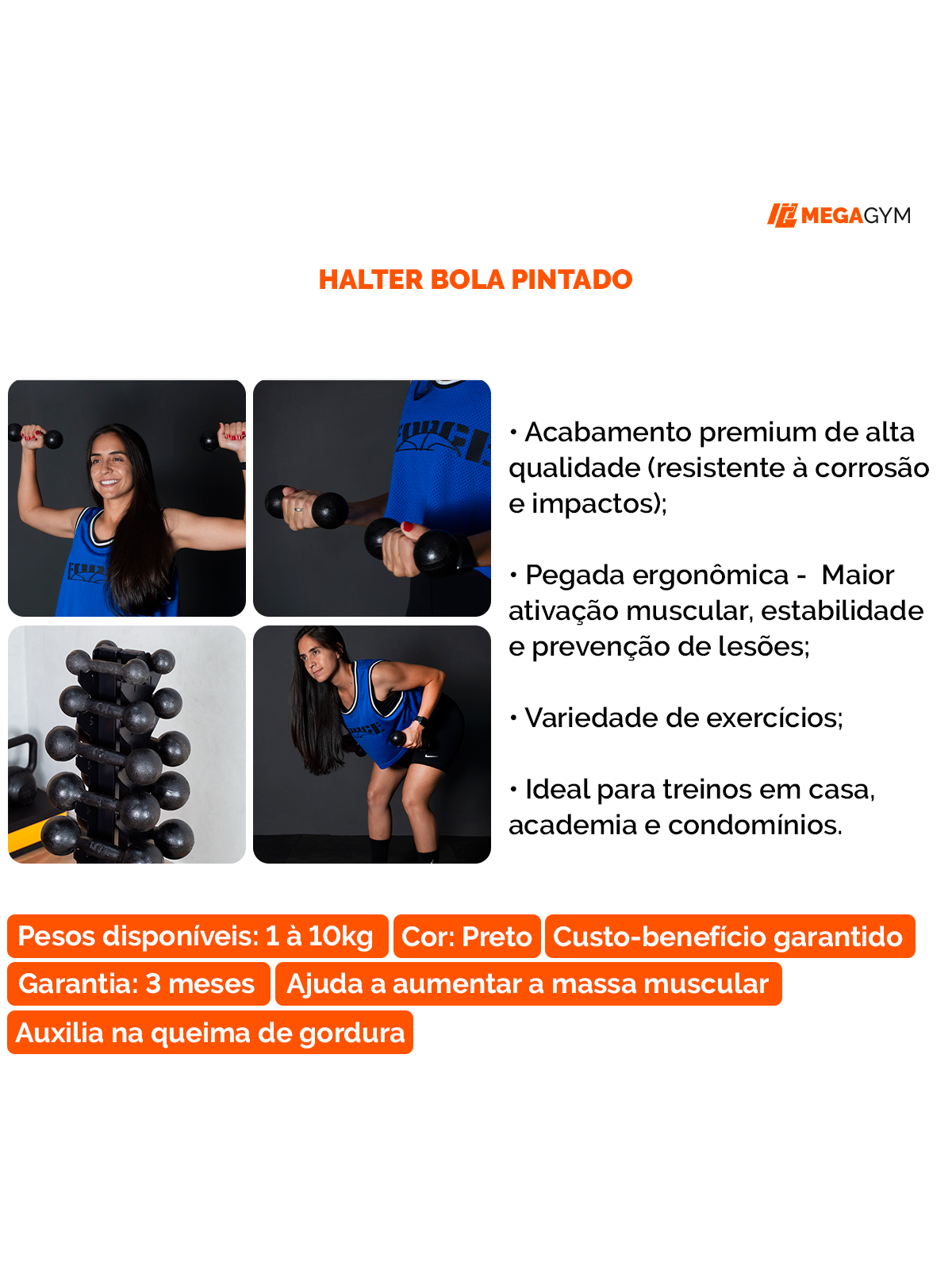 MEGAGYM

HALTER BOLA PINTADO

• Acabamento premium de alta qualidade (resistente à corrosão e impactos);

• Pegada ergonômica - Maior ativação muscular, estabilidade e prevenção de lesões;

• Variedade de exercícios;

• Ideal para treinos em casa, academia e condomínios.

Pesos disponíveis: 1 à 10kg
Cor: Preto
Custo-benefício garantido
Garantia: 3 meses
Ajuda a aumentar a massa muscular
Auxilia na queima de gordura