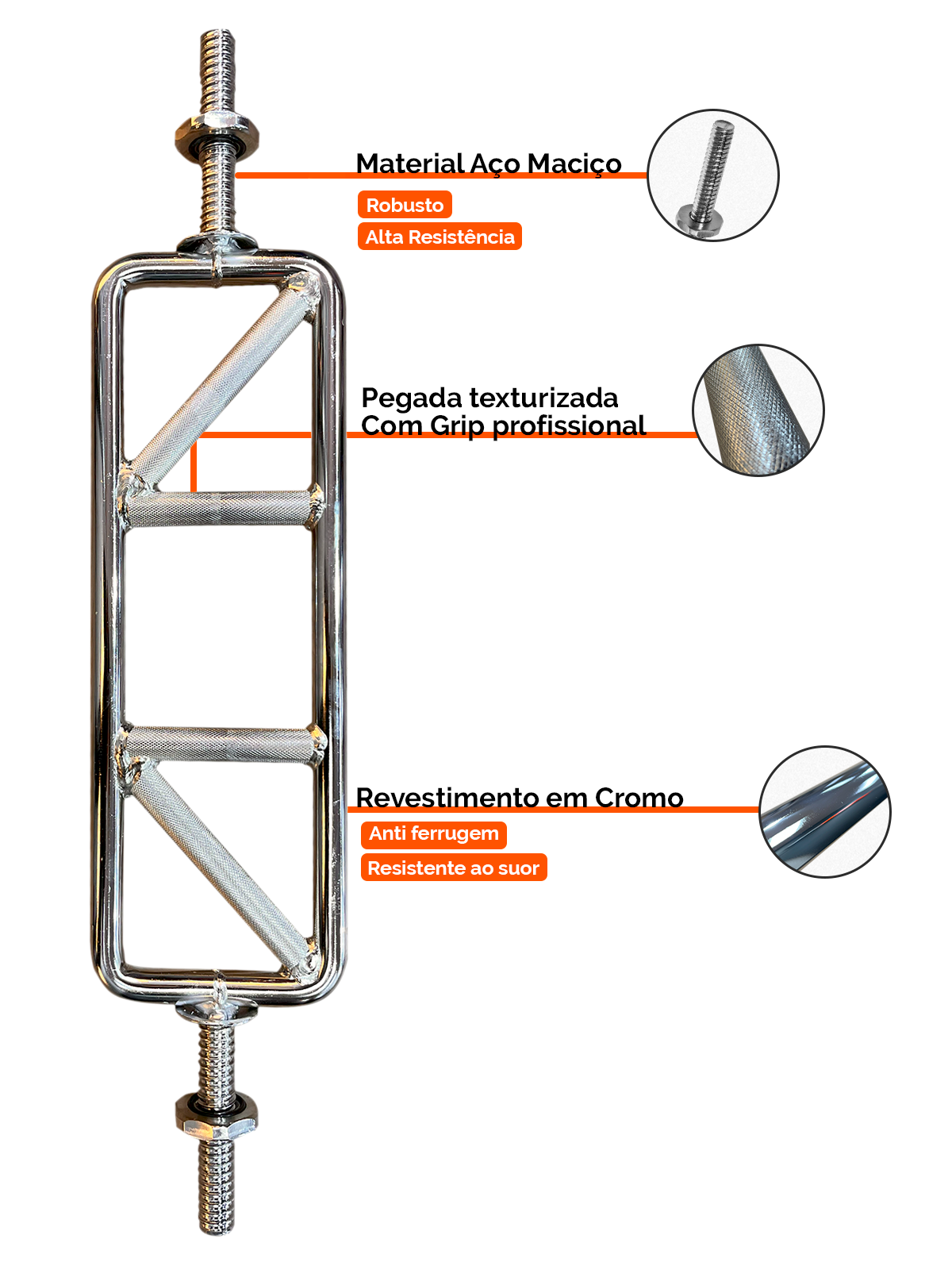 Material Aço Maciço

Robusto

Alta Resistência

Pegada texturizada
Com Grip profissional

Revestimento em Cromo

Anti ferrugem

Resistente ao suor